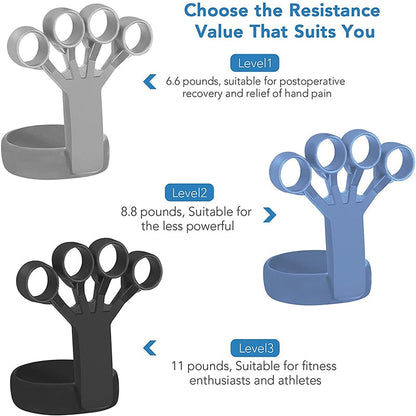 Choose the Resistance Value That Suits You

Level1
6.6 pounds, suitable for postoperative recovery and relief of hand pain

Level2
8.8 pounds, Suitable for the less powerful

Level3
11 pounds, Suitable for fitness enthusiasts and athletes